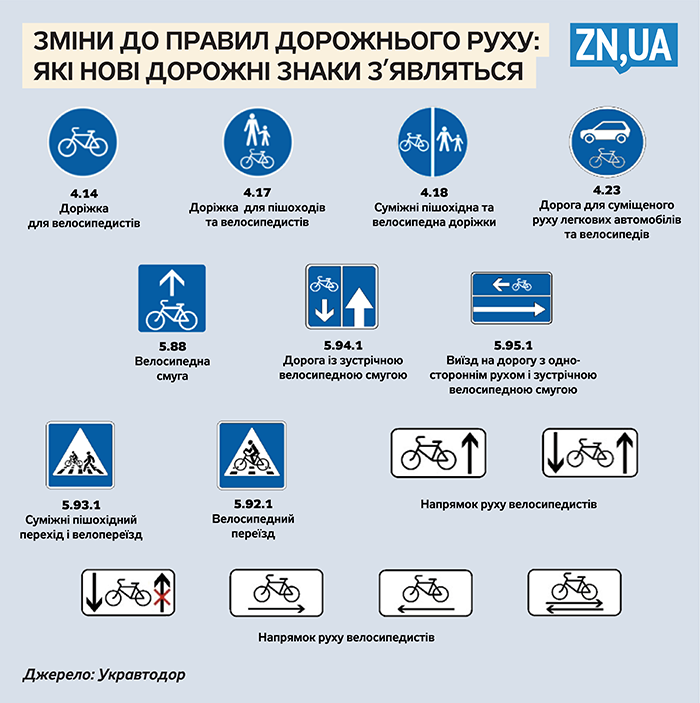 ЗМІНИ ДО ПРАВИЛ ДОРОЖНЬОГО РУХУ: ЯКІ НОВІ ДОРОЖНІ ЗНАКИ З'ЯВЛЯТЬСЯ

ZN,UA

4.14
Доріжка для велосипедистів

4.17
Доріжка для пішоходів та велосипедистів

4.18
Суміжні пішохідна та велосипедна доріжки

4.23
Дорога для суміщеного руху легкових автомобілів та велосипедів

5.88
Велосипедна смуга

5.94.1
Дорога із зустрічною велосипедною смугою

5.95.1
Виїзд на дорогу з одностороннім рухом і зустрічною велосипедною смугою

5.93.1
Суміжні пішохідний перехід і велопереїзд

5.92.1
Велосипедний переїзд

Напрямок руху велосипедистів

Напрямок руху велосипедистів

Джерело: Укравтодор