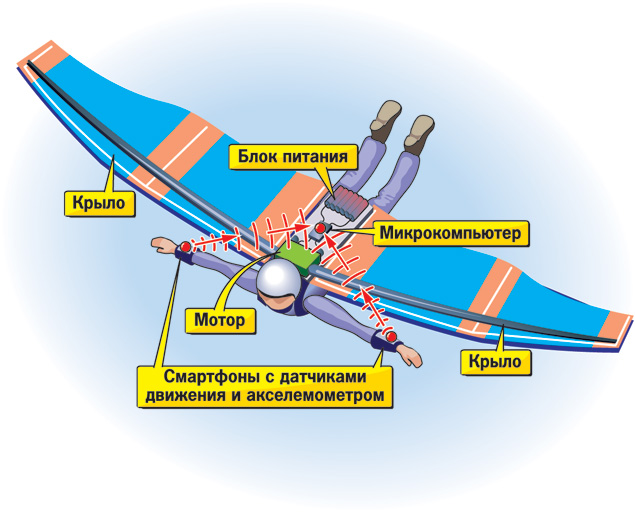 Блок питания

Крыло

Микрокомпьютер

Мотор

Крыло

Смартфоны с датчиками движения и акселемометром